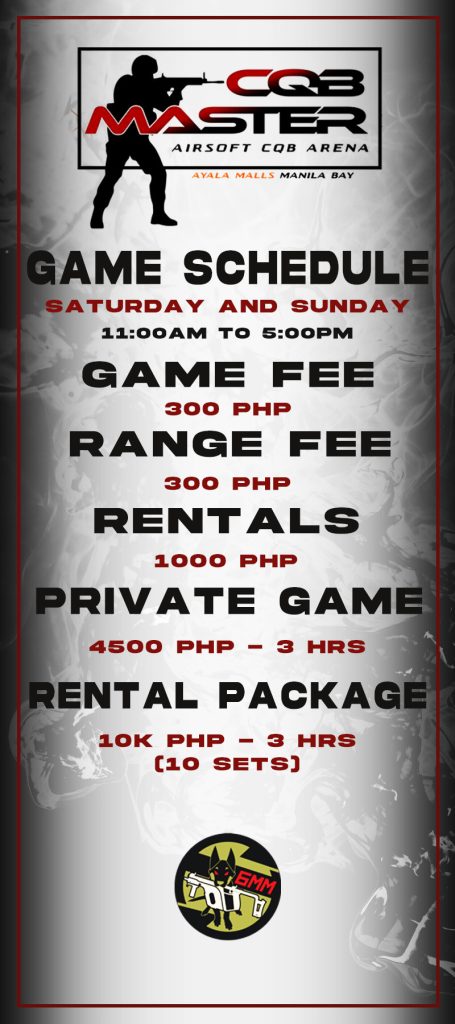 CQB MASTER
AIRSOFT CQB ARENA
AYALA MALLS MANILA BAY

GAME SCHEDULE
SATURDAY AND SUNDAY
11:00AM TO 5:00PM

GAME FEE
300 PHP

RANGE FEE
300 PHP

RENTALS
1000 PHP

PRIVATE GAME
4500 PHP - 3 HRS

RENTAL PACKAGE
10K PHP - 3 HRS
(10 SETS)

6MM