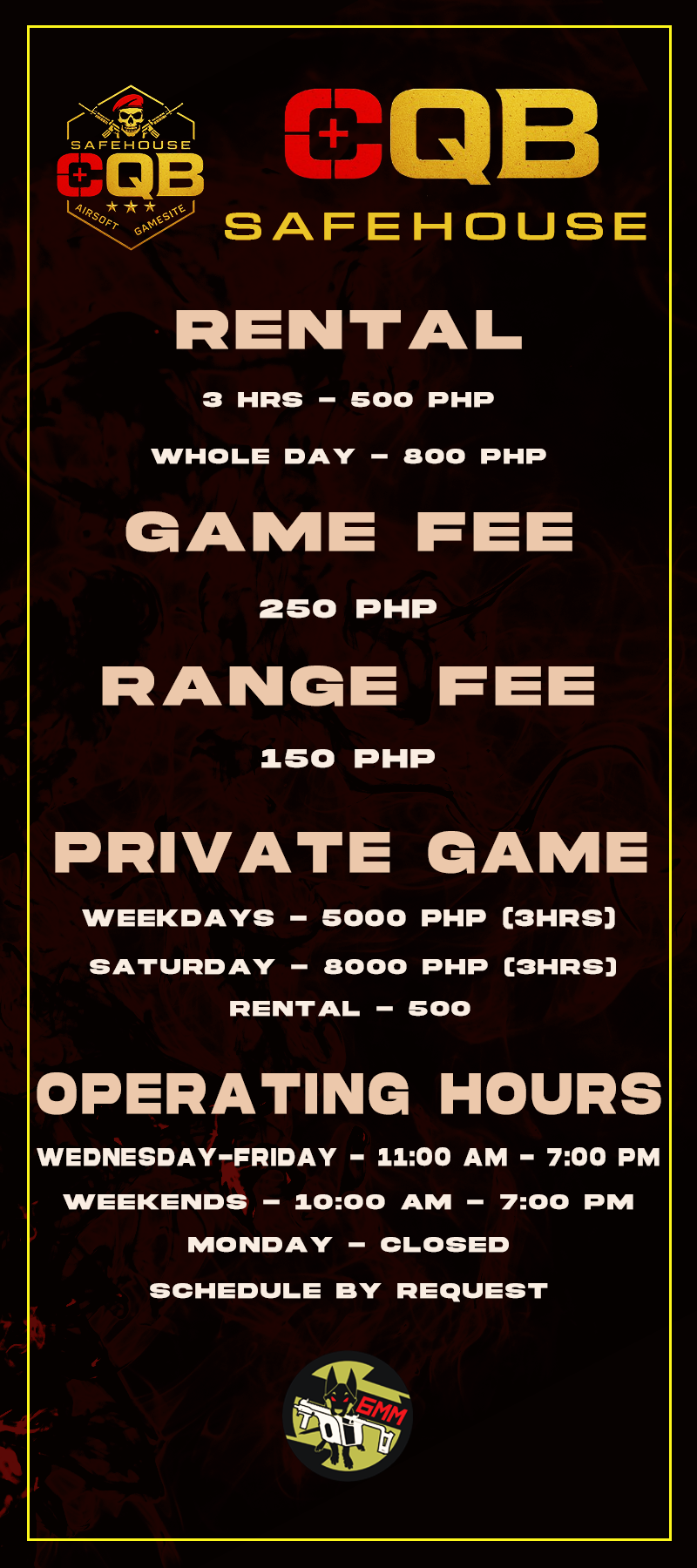 SAFEHOUSE
CQB
AIRSOFT GAMESITE

CQB
SAFEHOUSE

RENTAL
3 HRS - 500 PHP
WHOLE DAY - 800 PHP

GAME FEE
250 PHP

RANGE FEE
150 PHP

PRIVATE GAME
WEEKDAYS - 5000 PHP (3HRS)
SATURDAY - 8000 PHP (3HRS)
RENTAL - 500

OPERATING HOURS
WEDNESDAY-FRIDAY - 11:00 AM - 7:00 PM
WEEKENDS - 10:00 AM - 7:00 PM
MONDAY - CLOSED
SCHEDULE BY REQUEST

GMM